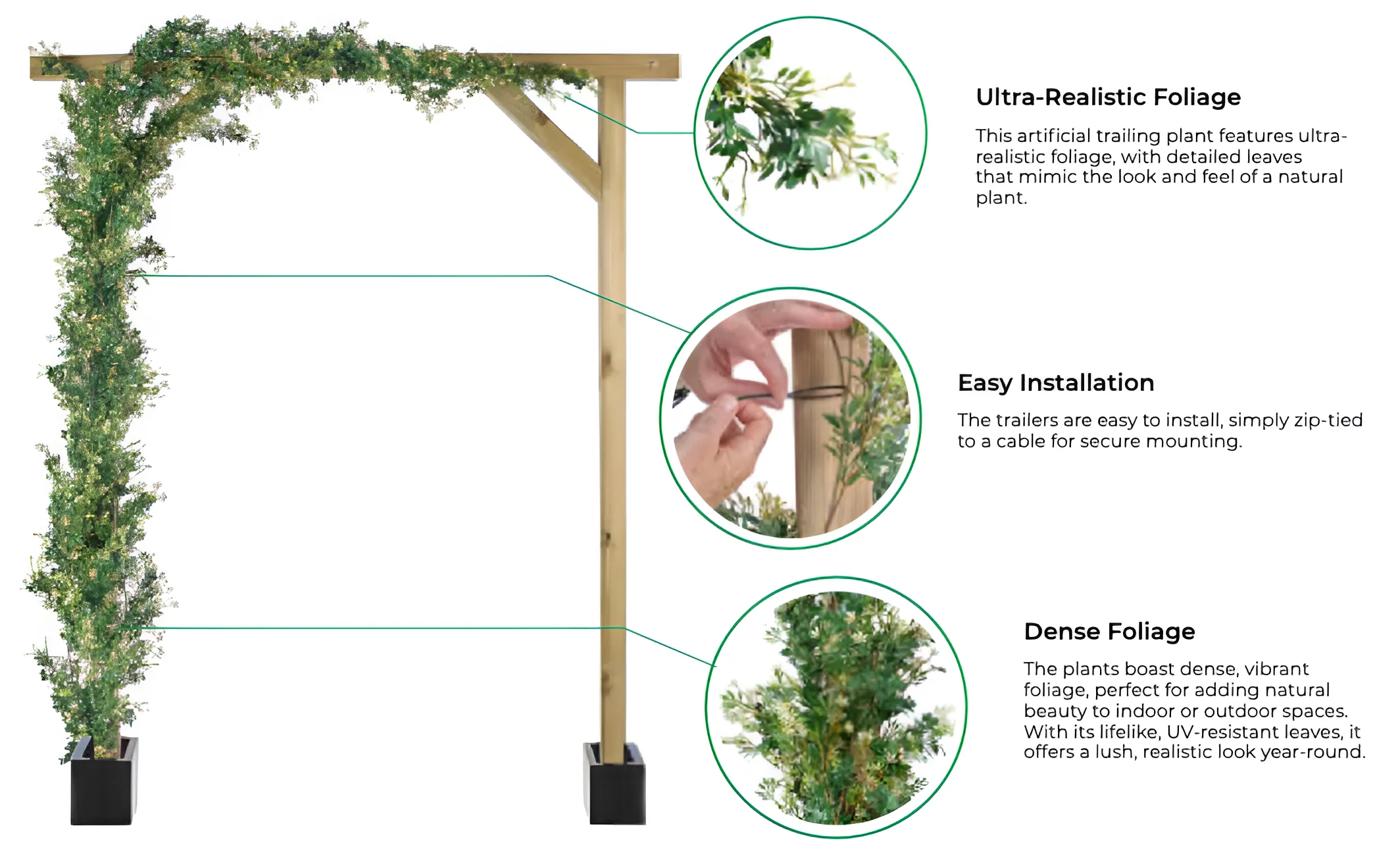 Ultra-Realistic Foliage

This artificial trailing plant features ultra-realistic foliage, with detailed leaves that mimic the look and feel of a natural plant.

Easy Installation

The trailers are easy to install, simply zip-tied to a cable for secure mounting.

Dense Foliage

The plants boast dense, vibrant foliage, perfect for adding natural beauty to indoor or outdoor spaces. With its lifelike, UV-resistant leaves, it offers a lush, realistic look year-round.